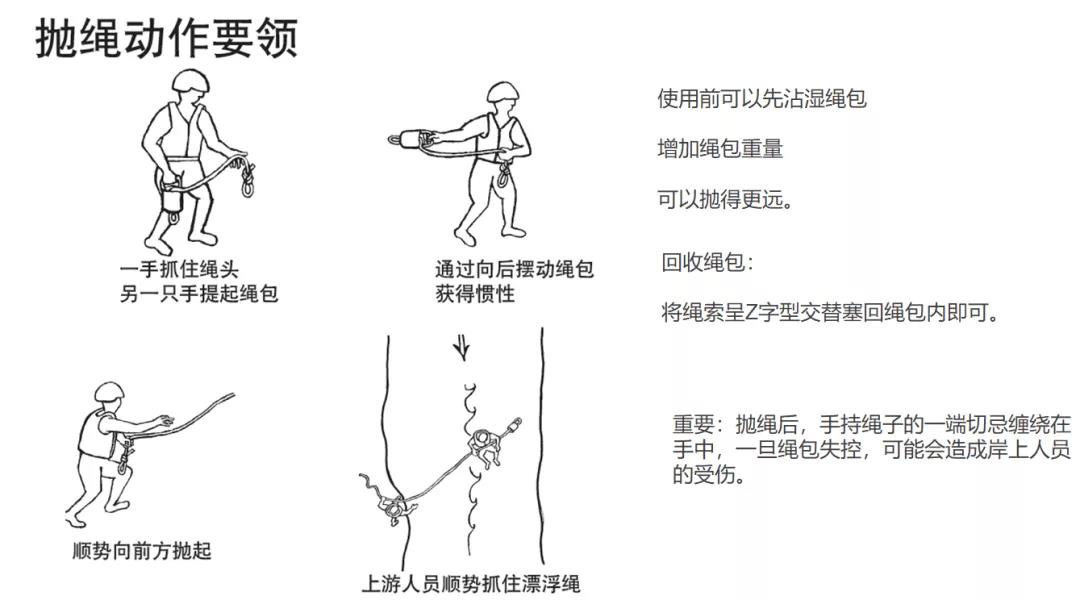 抛绳动作要领

一手抓住绳头
另一只手提起绳包

通过向后摆动绳包
获得惯性

顺势向前方抛起

上游人员顺势抓住漂浮绳

使用前可以先沾湿绳包

增加绳包重量

可以抛得更远。

回收绳包：

将绳索呈Z字型交替塞回绳包内即可。

重要：抛绳后，手持绳子的一端切忌缠绕在手中，一旦绳包失控，可能会造成岸上人员的受伤。