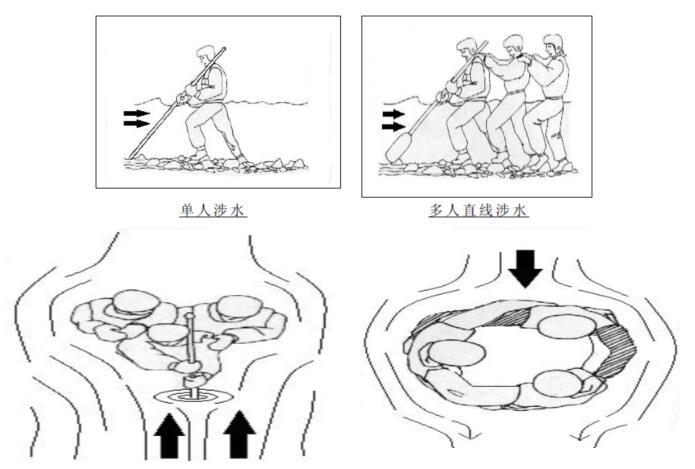 单人涉水

多人直线涉水